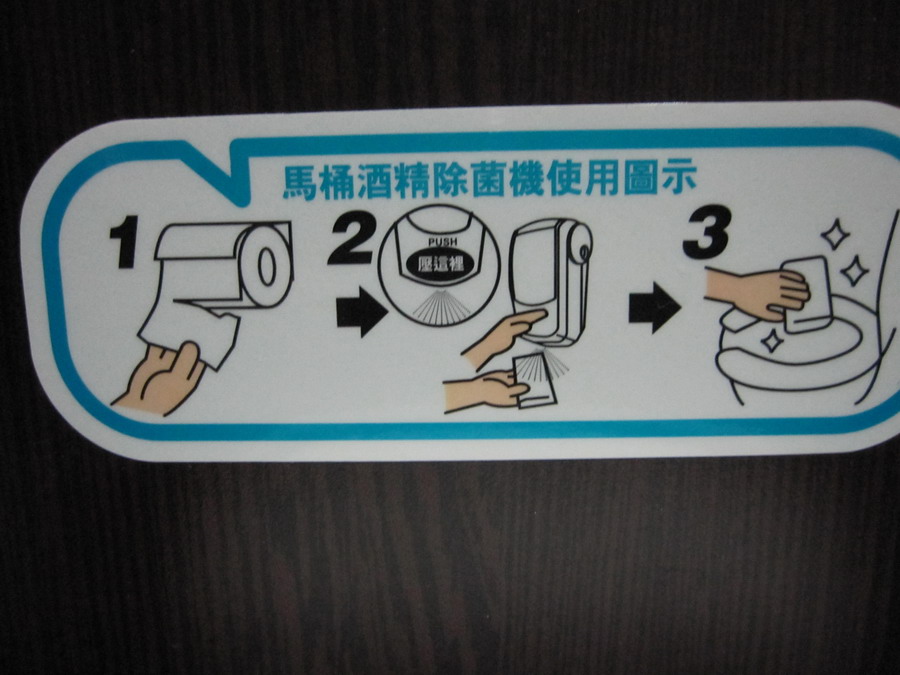 馬桶酒精除菌機使用圖示

1

2

PUSH
壓這裡

3